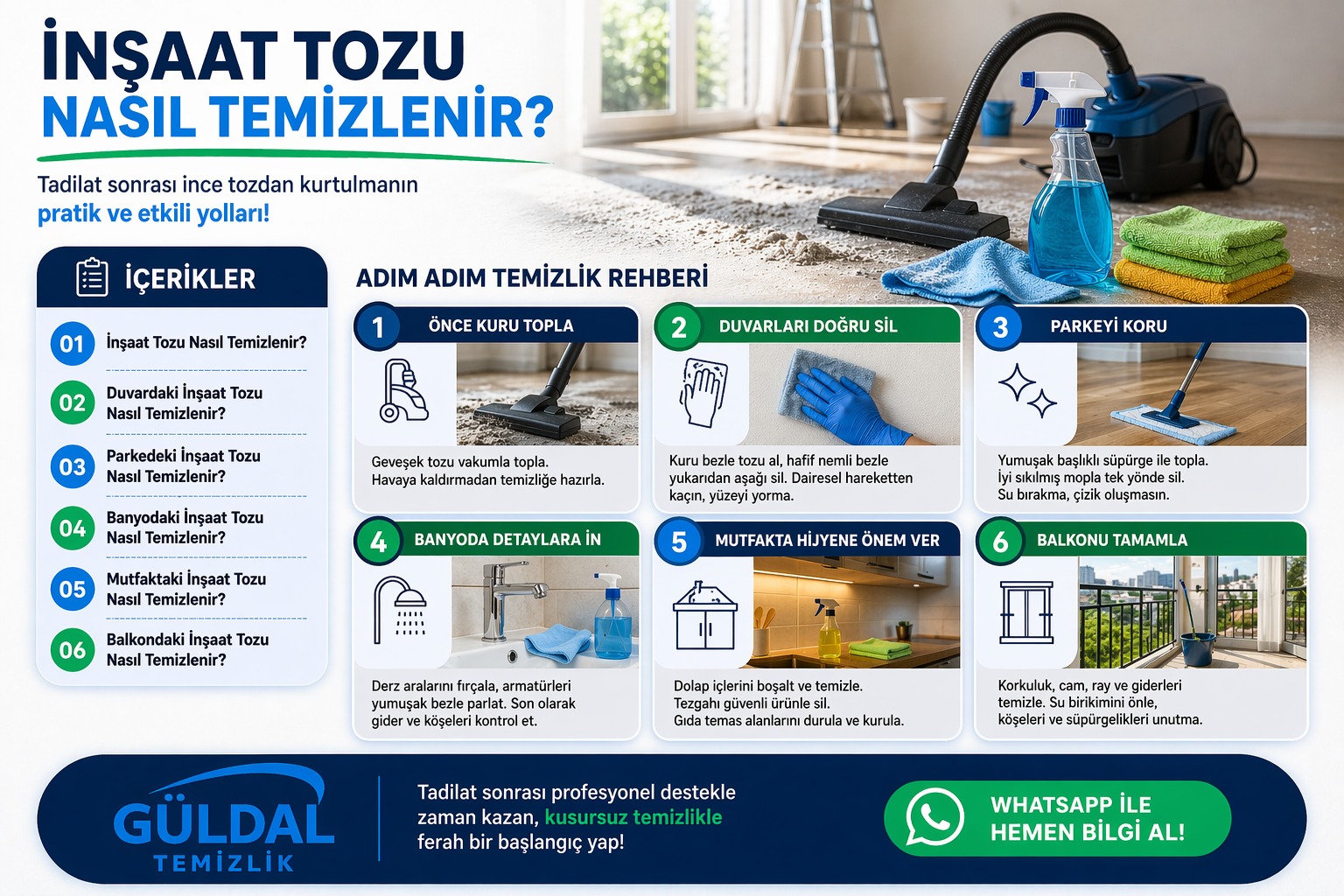 İNŞAAT TOZU
NASIL TEMİZLENİR?

Tadilat sonrası ince tozdan kurtulmanın pratik ve etkili yolları!

İÇERİKLER

01 İnşaat Tozu Nasıl Temizlenir?

02 Duvardaki İnşaat Tozu Nasıl Temizlenir?

03 Parkedeki İnşaat Tozu Nasıl Temizlenir?

04 Banyodaki İnşaat Tozu Nasıl Temizlenir?

05 Mutfaktaki İnşaat Tozu Nasıl Temizlenir?

06 Balkondaki İnşaat Tozu Nasıl Temizlenir?

ADIM ADIM TEMİZLİK REHBERİ

1 ÖNCE KURU TOPLA
Gevşek tozu vakumla topla. Havaya kaldırmadan temizliğe hazırla.

2 DUVARLARI DOĞRU SİL
Kuru bezle tozu al, hafif nemli bezle yukarıdan aşağı sil. Dairesel hareketten kaçın, yüzeyi yorma.

3 PARKEYİ KORU
Yumuşak başlıklı süpürge ile topla. İyi sıkılmış mopla tek yönde sil. Su bırakma, çizik oluşmasın.

4 BANYODA DETAYLARA İN
Derz aralarını fırçala, armatürleri yumuşak bezle parlat. Son olarak gider ve köşeleri kontrol et.

5 MUTFAKTA HİJYENE ÖNEM VER
Dolap içlerini boşalt ve temizle. Tezgahı güvenli ürünle sil. Gıda temas alanlarını durula ve kurula.

6 BALKONU TAMAMLA
Korkuluk, cam, ray ve giderleri temizle. Su birikimini önle, köşeleri ve süpürgelikleri unutma.

GÜLDAL TEMİZLİK

Tadilat sonrası profesyonel destekle zaman kazan, kusursuz temizlikle ferah bir başlangıç yap!

WHATSAPP İLE HEMEN BİLGİ AL!